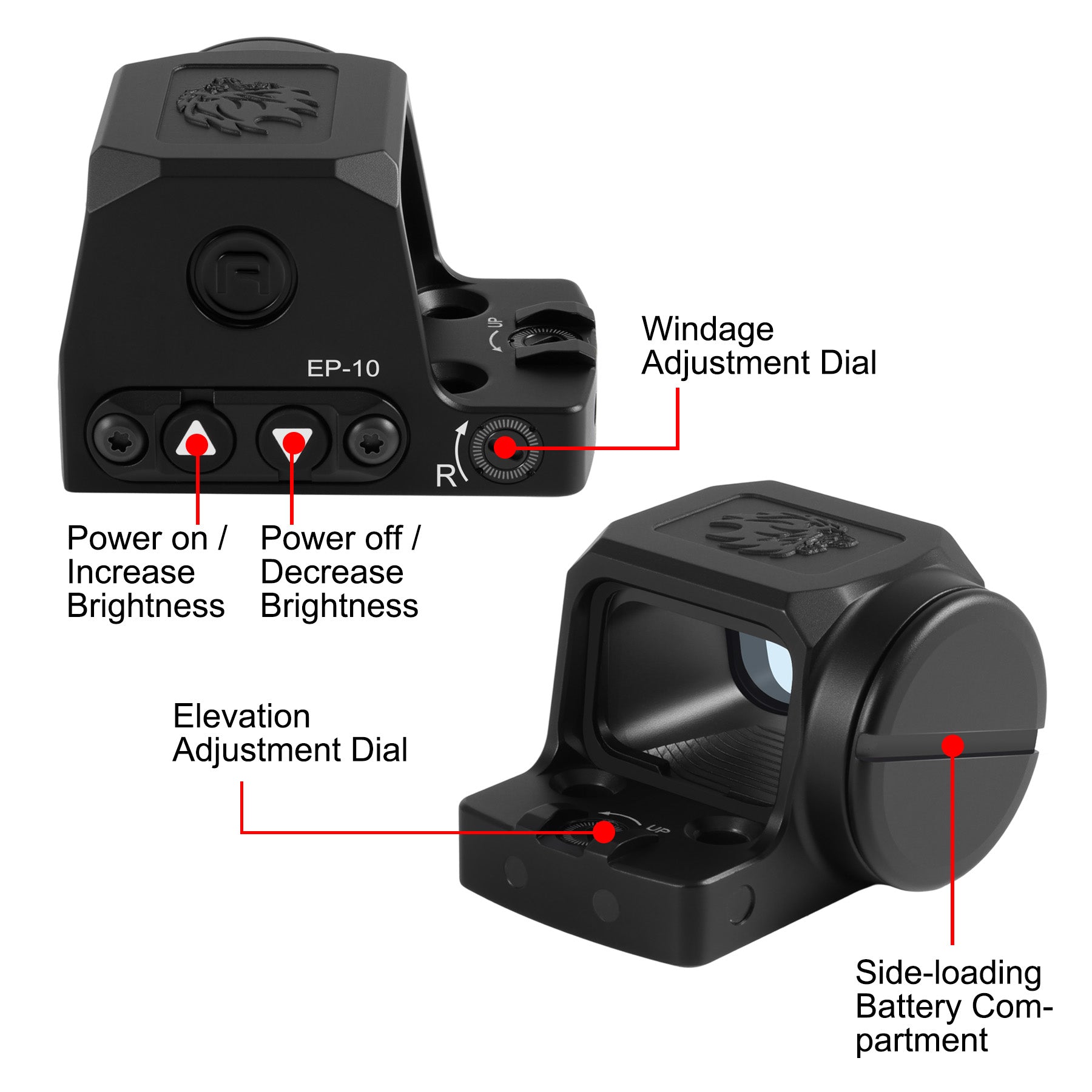 UP

EP-10

R

Windage Adjustment Dial

Power on / Increase Brightness

Power off / Decrease Brightness

Elevation Adjustment Dial

UP

Side-loading Battery Compartment