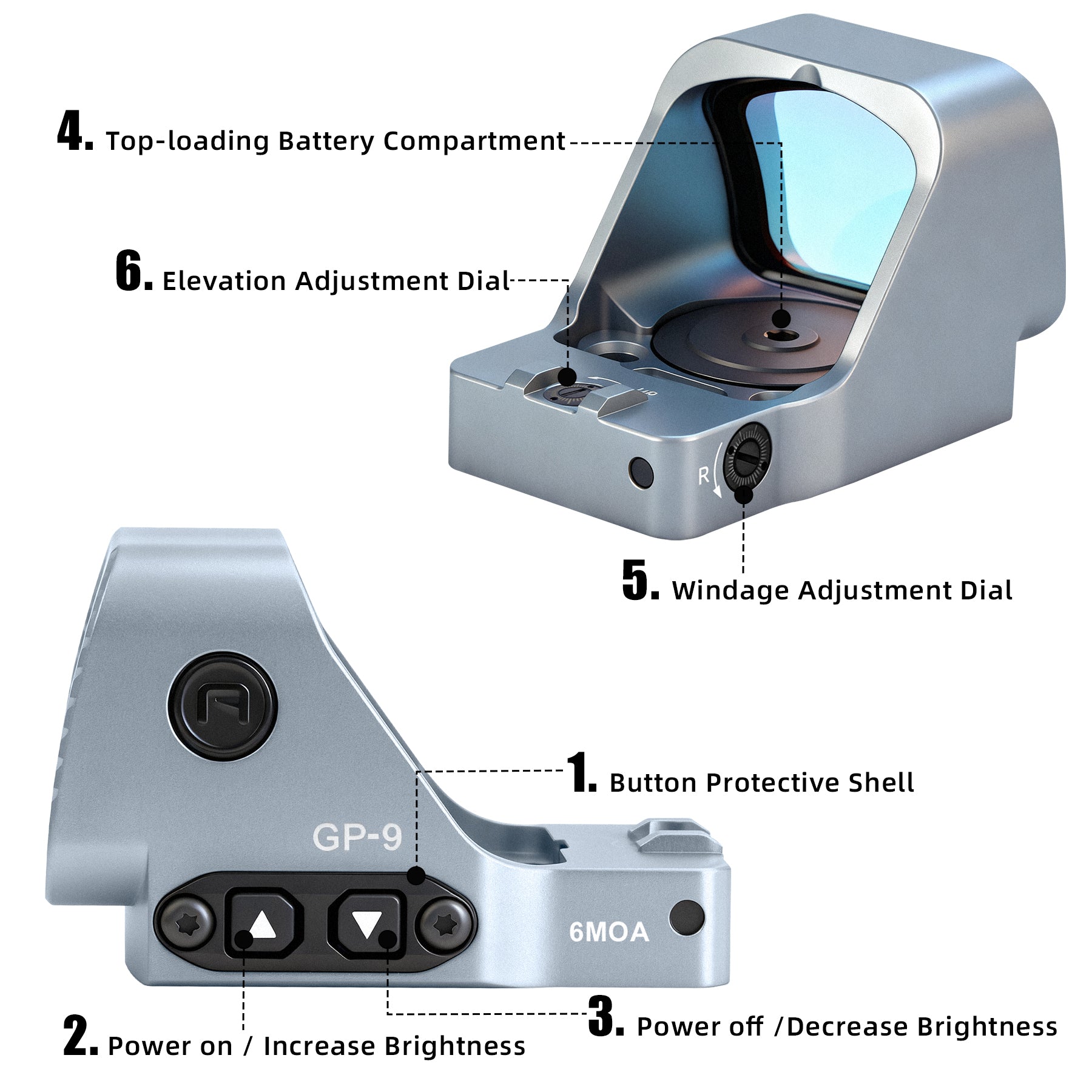 4. Top-loading Battery Compartment

6. Elevation Adjustment Dial

R

5. Windage Adjustment Dial

1. Button Protective Shell

GP-9

6MOA

2. Power on / Increase Brightness

3. Power off /Decrease Brightness